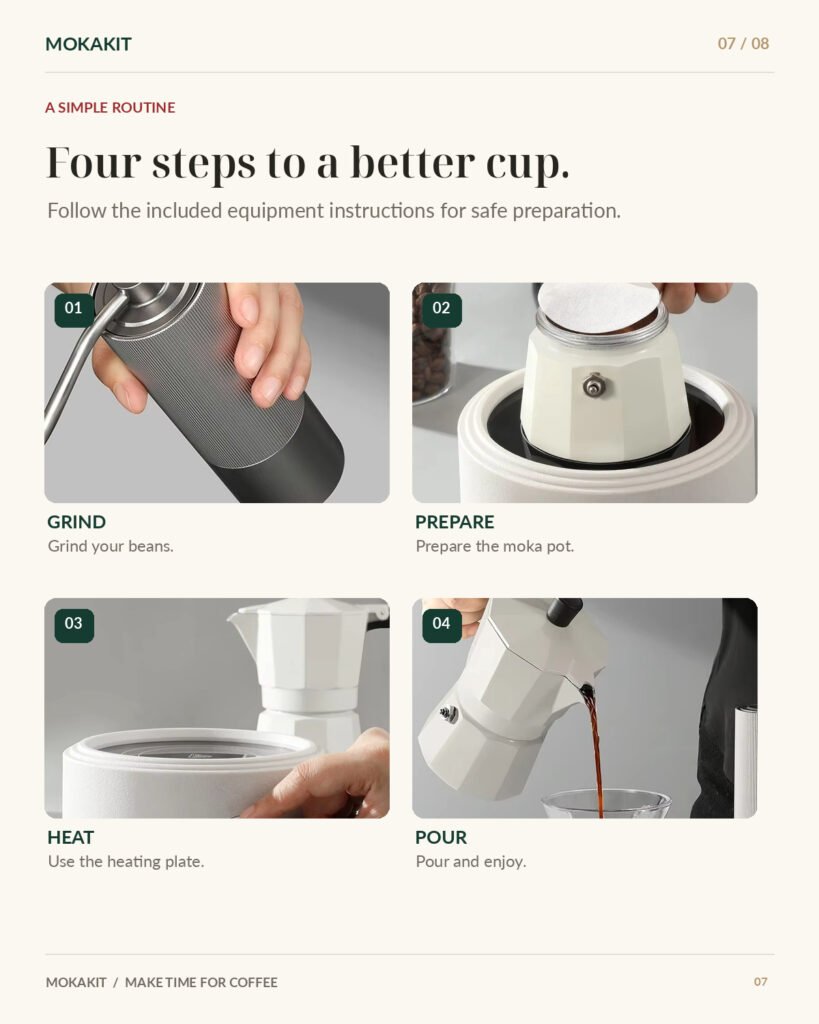 MOKAKIT

07 / 08

A SIMPLE ROUTINE

Four steps to a better cup.

Follow the included equipment instructions for safe preparation.

01

GRIND
Grind your beans.

02

PREPARE
Prepare the moka pot.

03

HEAT
Use the heating plate.

04

POUR
Pour and enjoy.

MOKAKIT / MAKE TIME FOR COFFEE

07